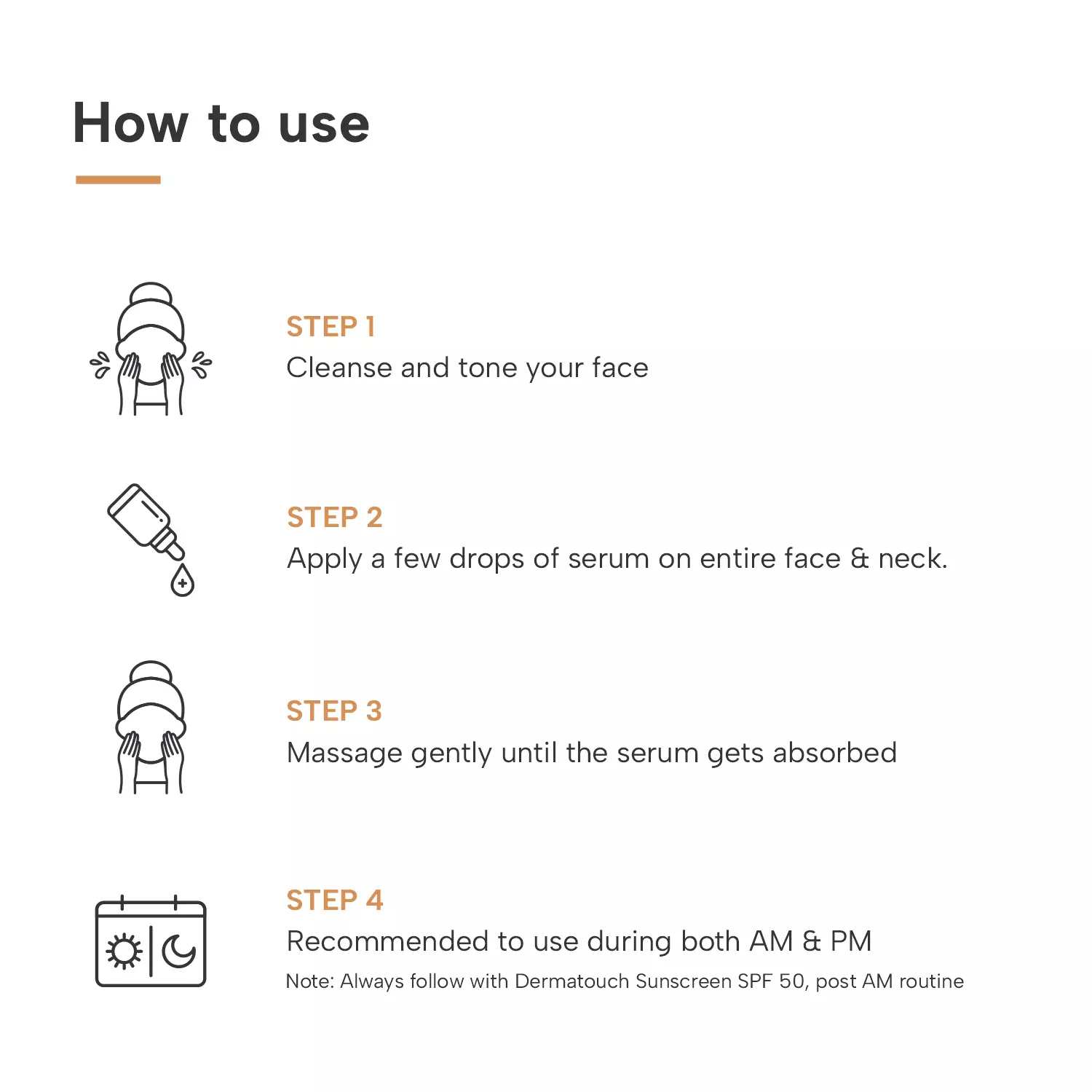 How to use

STEP 1
Cleanse and tone your face

STEP 2
Apply a few drops of serum on entire face & neck.

STEP 3
Massage gently until the serum gets absorbed

STEP 4
Recommended to use during both AM & PM
Note: Always follow with Dermatouch Sunscreen SPF 50, post AM routine